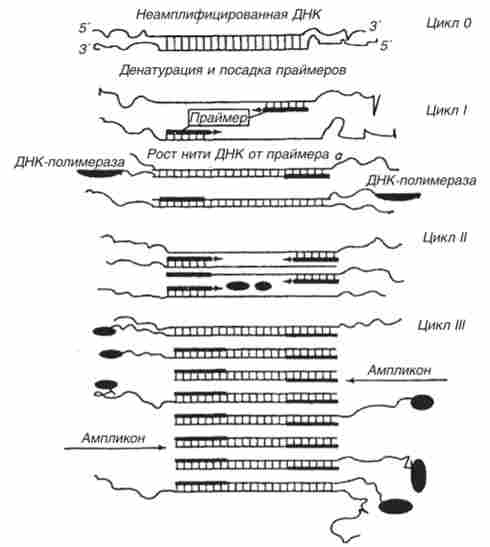 Неамплифицированная ДНК

Цикл 0

5'
3'
3'
5'

Денатурация и посадка праймеров

Цикл I

Праймер

Рост нити ДНК от праймера

ДНК-полимераза

ДНК-полимераза

Цикл II

Цикл III

Ампликон

Ампликон