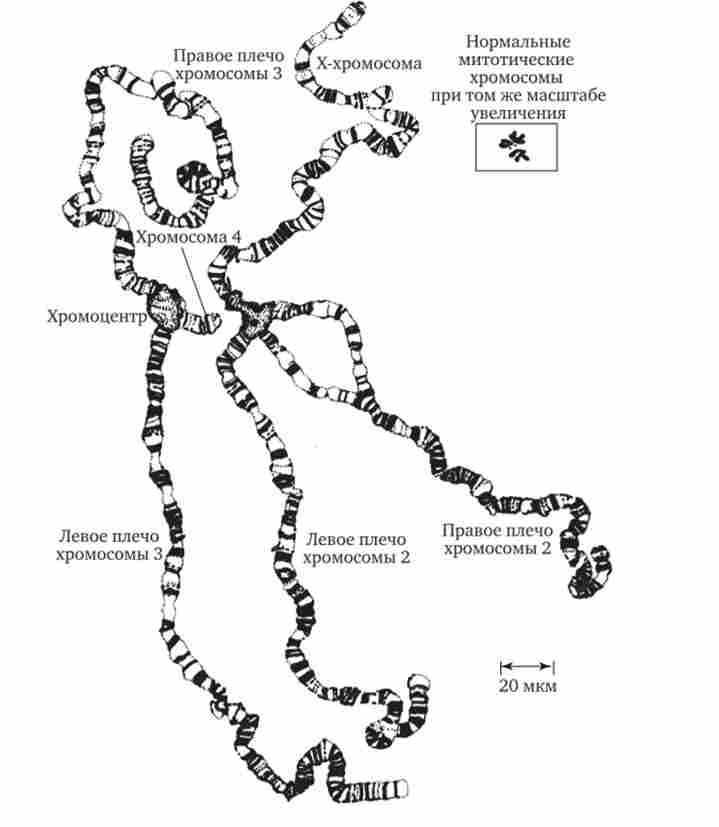 Правое плечо хромосомы 3

X-хромосома

Нормальные митотические хромосомы при том же масштабе увеличения

Хромосома 4

Хромоцентр

Левое плечо хромосомы 3

Левое плечо хромосомы 2

Правое плечо хромосомы 2

20 мкм