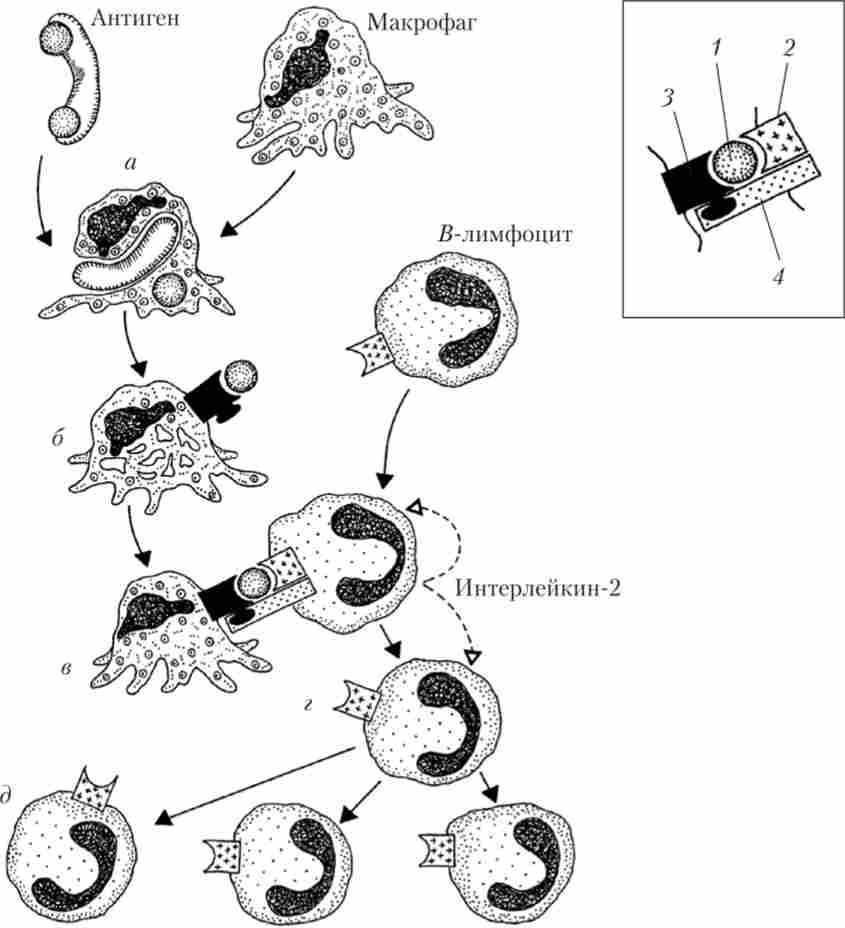 Антиген
Макрофаг
1
2
3
4
а
В-лимфоцит
б
Интерлейкин-2
в
г
д