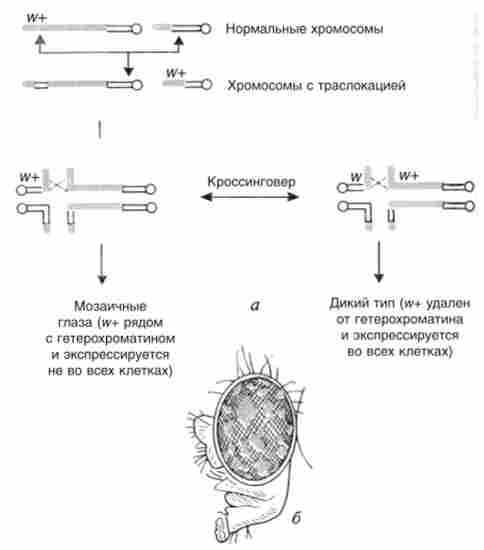 w+

Нормальные хромосомы

w+

Хромосомы с траслокацией

w+

Кроссинговер

w w+

Мозаичные глаза (w+ рядом с гетерохроматином и экспрессируется не во всех клетках)

а

Дикий тип (w+ удален от гетерохроматина и экспрессируется во всех клетках)

б